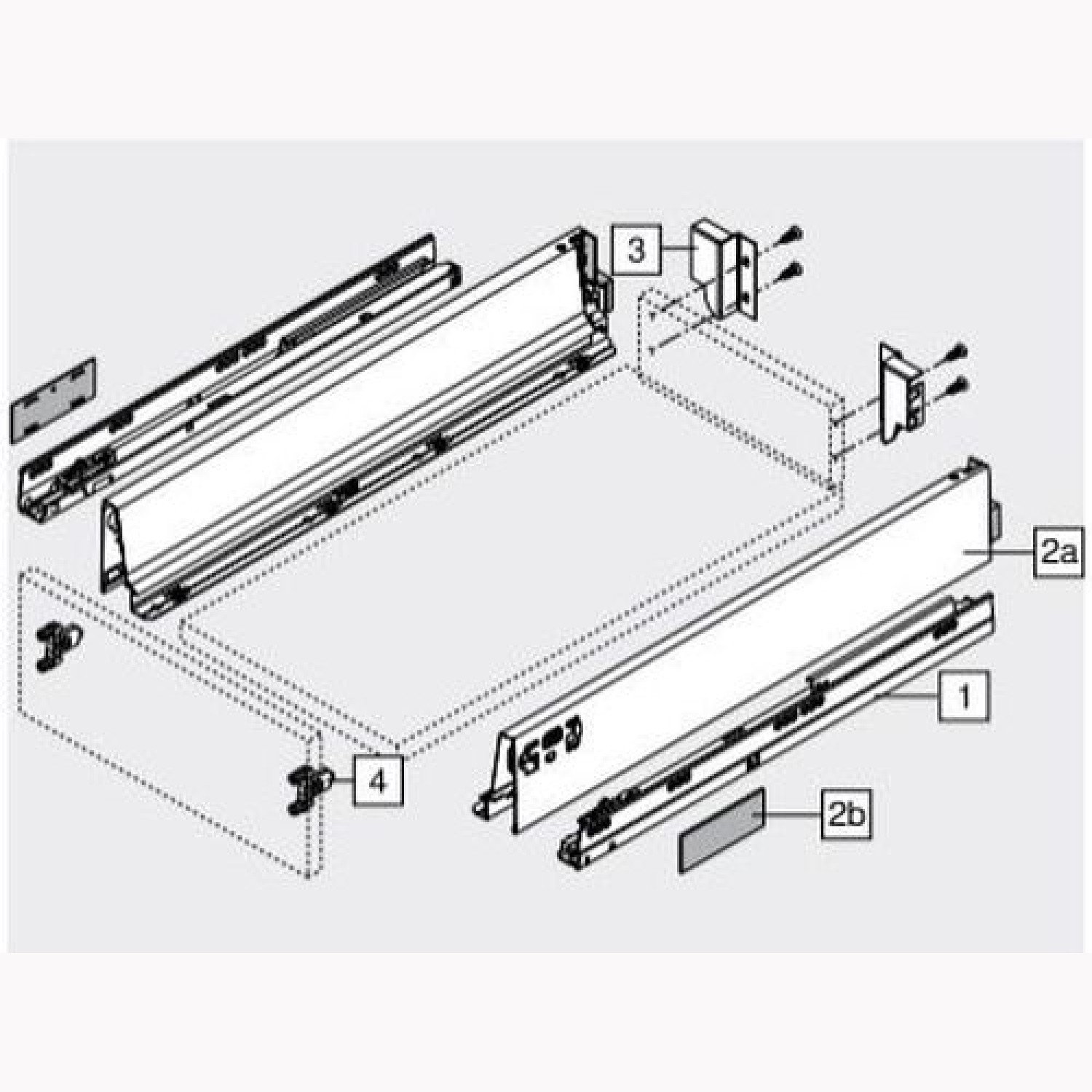 3

2a

1

4

2b